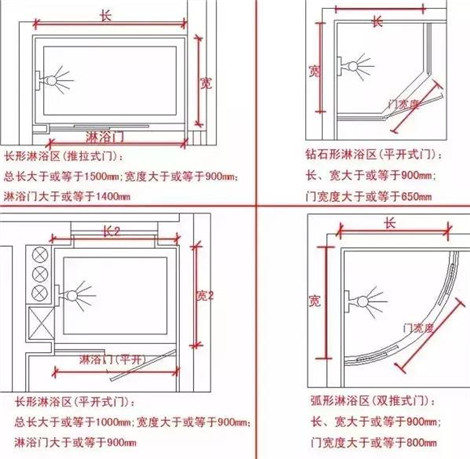 长

宽

淋浴门

长形淋浴区（推拉式门）：
总长大于或等于1500mm；宽度大于或等于900mm；
淋浴门大于或等于1400mm

长

宽

门宽度

钻石形淋浴区（平开式门）：
长、宽大于或等于900mm；
门宽度大于或等于650mm

长2

宽2

淋浴门（平开）

长形淋浴区（平开式门）：
总长大于或等于1000mm；宽度大于或等于900mm；
淋浴门大于或等于900mm

长

宽

门宽度

弧形淋浴区（双推式门）：
长、宽大于或等于900mm；
门宽度大于或等于800mm