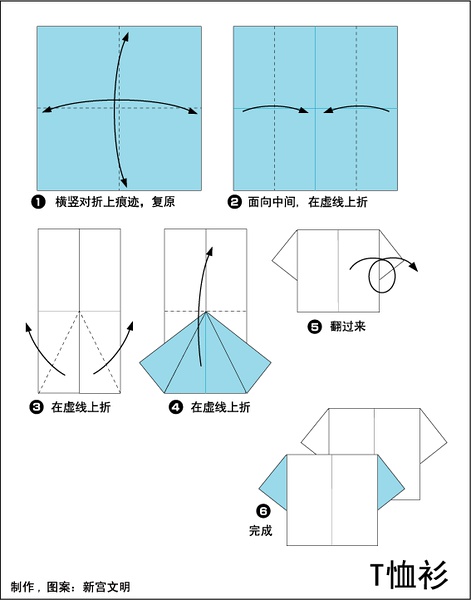 ❶ 横竖对折上痕迹，复原

❷ 面向中间，在虚线上折

❸ 在虚线上折

❹ 在虚线上折

❺ 翻过来

❻ 完成

T恤衫

制作，图案：新宫文明