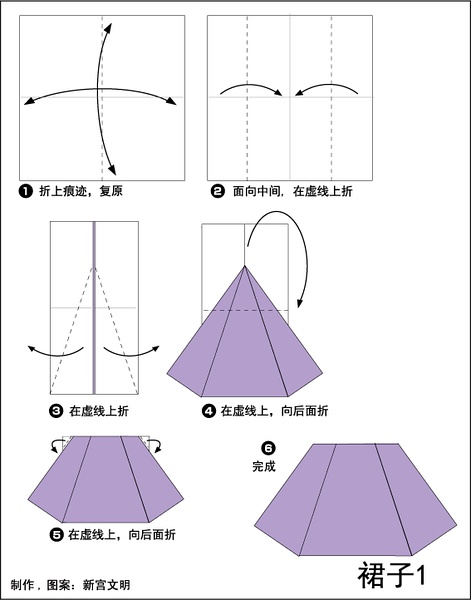 ❶ 折上痕迹，复原

❷ 面向中间，在虚线上折

❸ 在虚线上折

❹ 在虚线上，向后面折

❺ 在虚线上，向后面折

❻ 完成

制作，图案：新宫文明

裙子1