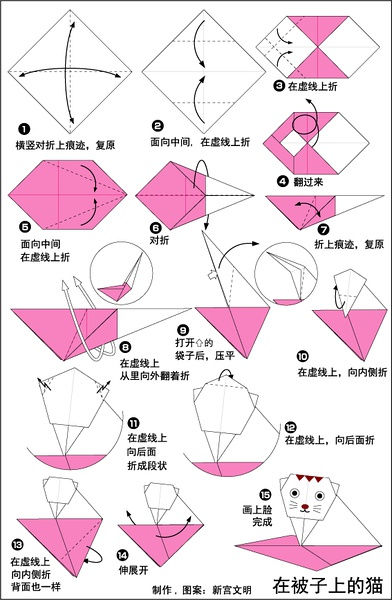 ❶
横竖对折上痕迹，复原

❷
面向中间，在虚线上折

❸ 在虚线上折

❹ 翻过来

❺
面向中间
在虚线上折

❻
对折

❼
折上痕迹，复原

❽
在虚线上
从里向外翻着折

❾
打开⇧的
袋子后，压平

❿
在虚线上，向内侧折

⓫
在虚线上
向后面
折成段状

⓬
在虚线上，向后面折

⓭
在虚线上
向内侧折
背面也一样

⓮
伸展开

⓯
画上脸
完成

制作，图案：新宫文明

在被子上的猫