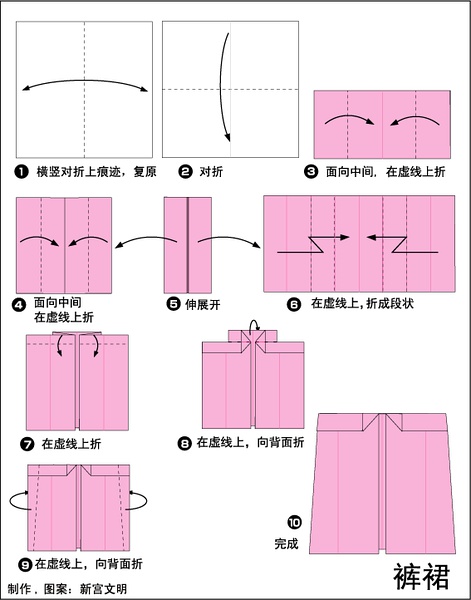 ❶ 横竖对折上痕迹，复原

❷ 对折

❸ 面向中间，在虚线上折

❹ 面向中间
在虚线上折

❺ 伸展开

❻ 在虚线上，折成段状

❼ 在虚线上折

❽ 在虚线上，向背面折

❾ 在虚线上，向背面折

❿
完成

裤裙

制作，图案：新宫文明