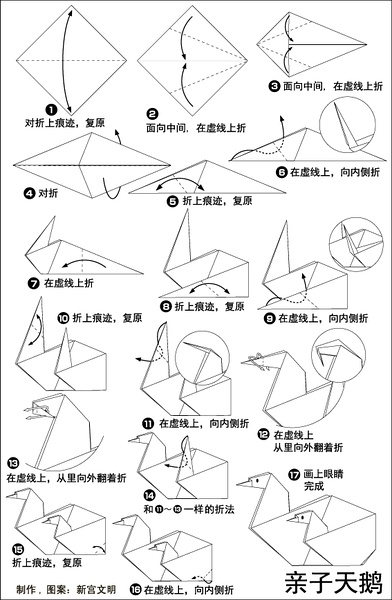 ❶ 对折上痕迹，复原

❷ 面向中间，在虚线上折

❸ 面向中间，在虚线上折

❹ 对折

❺ 折上痕迹，复原

❻ 在虚线上，向内侧折

❼ 在虚线上折

❽ 折上痕迹，复原

❾ 在虚线上，向内侧折

❿ 折上痕迹，复原

⓫ 在虚线上，向内侧折

⓬ 在虚线上 从里向外翻着折

⓭ 在虚线上，从里向外翻着折

⓮ 和⓫～⓭一样的折法

⓯ 折上痕迹，复原

⓰ 在虚线上，向内侧折

⓱ 画上眼睛 完成

制作，图案：新宫文明

亲子天鹅