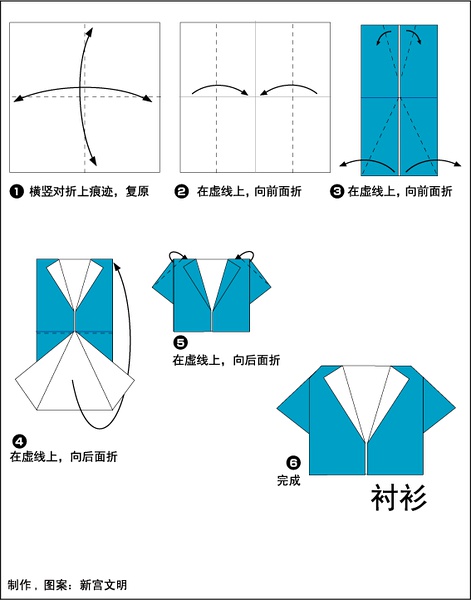 ❶ 横竖对折上痕迹，复原

❷ 在虚线上，向前面折

❸ 在虚线上，向前面折

❹ 在虚线上，向后面折

❺ 在虚线上，向后面折

❻ 完成

衬衫

制作，图案：新宫文明