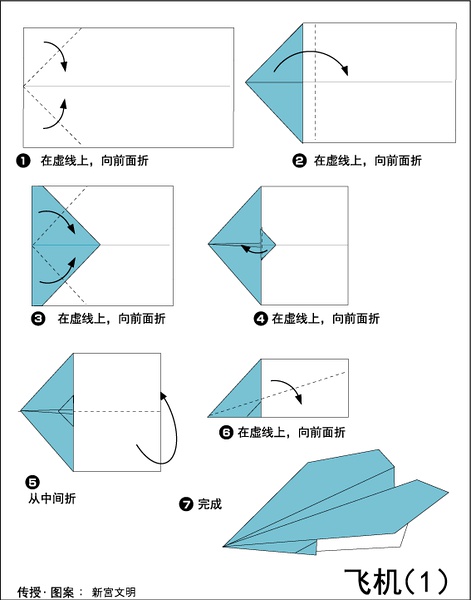 ❶ 在虚线上，向前面折

❷ 在虚线上，向前面折

❸ 在虚线上，向前面折

❹ 在虚线上，向前面折

❺ 从中间折

❻ 在虚线上，向前面折

❼ 完成

飞机（1）

传授·图案： 新宫文明