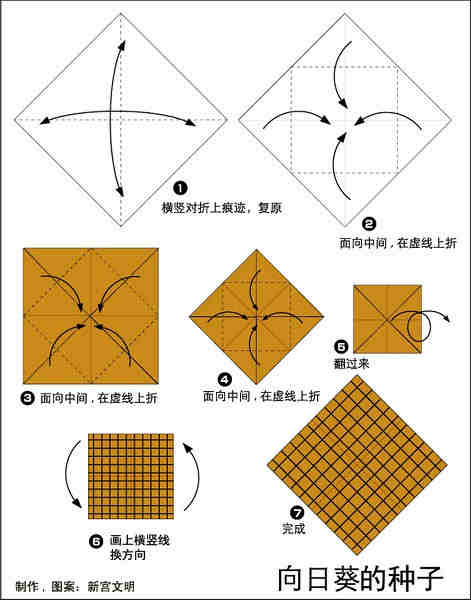 ❶ 横竖对折上痕迹，复原

❷ 面向中间，在虚线上折

❸ 面向中间，在虚线上折

❹ 面向中间，在虚线上折

❺ 翻过来

❻ 画上横竖线 换方向

❼ 完成

制作，图案：新宫文明

向日葵的种子