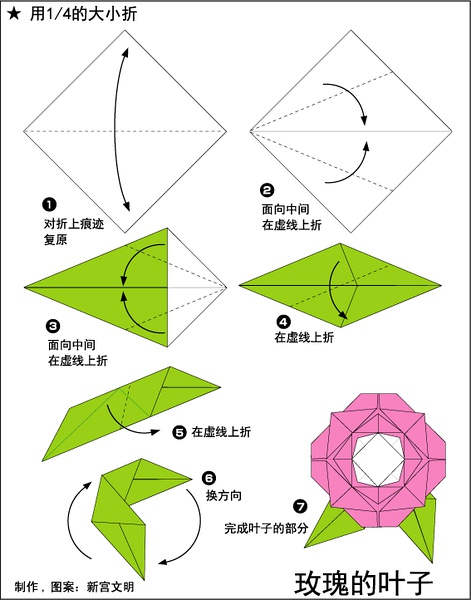 ★ 用1/4的大小折

❶
对折上痕迹
复原

❷
面向中间
在虚线上折

❸
面向中间
在虚线上折

❹
在虚线上折

❺ 在虚线上折

❻
换方向

❼
完成叶子的部分

制作，图案：新宫文明

玫瑰的叶子