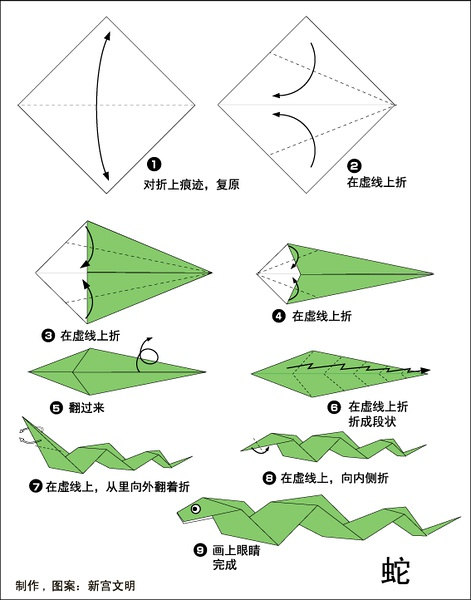 ❶ 对折上痕迹，复原

❷ 在虚线上折

❸ 在虚线上折

❹ 在虚线上折

❺ 翻过来

❻ 在虚线上折
折成段状

❼ 在虚线上，从里向外翻着折

❽ 在虚线上，向内侧折

❾ 画上眼睛
完成

蛇

制作，图案：新宫文明