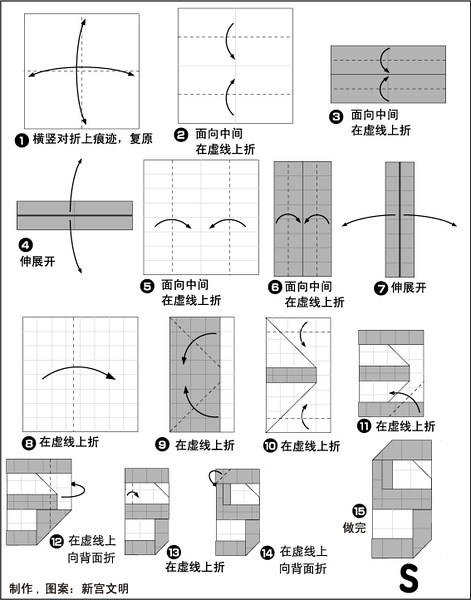 ❶ 横竖对折上痕迹，复原

❷ 面向中间
在虚线上折

❸ 面向中间
在虚线上折

❹
伸展开

❺ 面向中间
在虚线上折

❻ 面向中间
在虚线上折

❼ 伸展开

❽ 在虚线上折

❾ 在虚线上折

❿ 在虚线上折

⓫ 在虚线上折

⓬ 在虚线上
向背面折

⓭
在虚线上折

⓮ 在虚线上
向背面折

⓯
做完

S

制作，图案：新宫文明