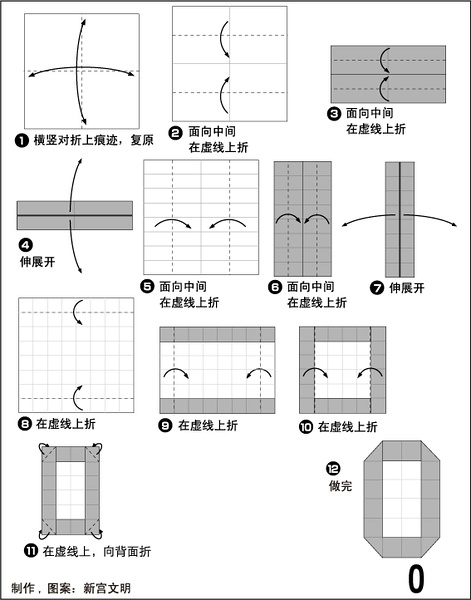 ❶ 横竖对折上痕迹，复原

❷ 面向中间
在虚线上折

❸ 面向中间
在虚线上折

❹
伸展开

❺ 面向中间
在虚线上折

❻ 面向中间
在虚线上折

❼ 伸展开

❽ 在虚线上折

❾ 在虚线上折

❿ 在虚线上折

⓫ 在虚线上，向背面折

⓬
做完

制作，图案：新宫文明

0