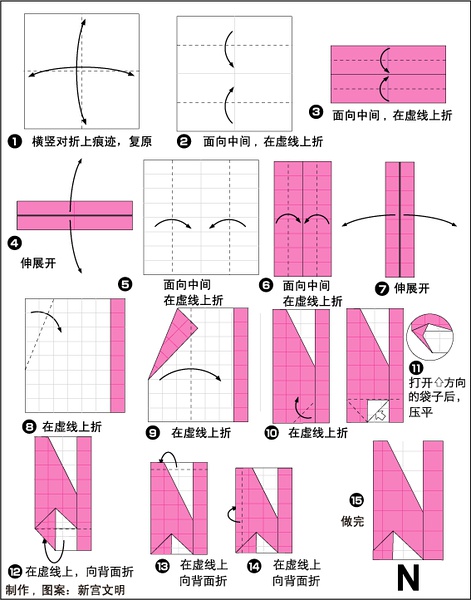 ❶ 横竖对折上痕迹，复原

❷ 面向中间，在虚线上折

❸ 面向中间，在虚线上折

❹ 伸展开

❺ 面向中间 在虚线上折

❻ 面向中间 在虚线上折

❼ 伸展开

❽ 在虚线上折

❾ 在虚线上折

❿ 在虚线上折

⓫ 打开⇧方向的袋子后，压平

⓬ 在虚线上，向背面折

⓭ 在虚线上 向背面折

⓮ 在虚线上 向背面折

⓯ 做完

N

制作，图案：新宫文明