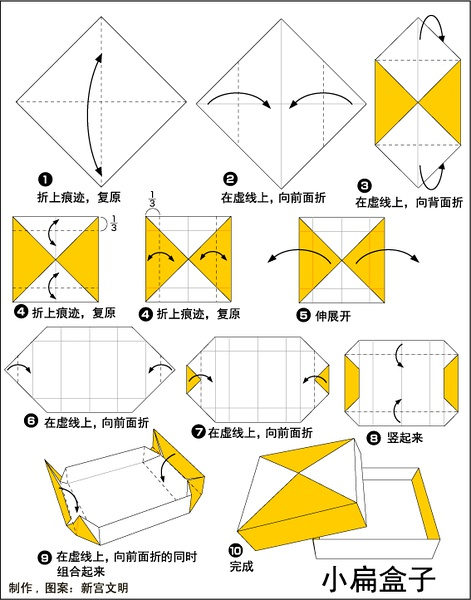 ❶ 折上痕迹，复原

❷ 在虚线上，向前面折

❸ 在虚线上，向背面折

$\frac{1}{3}$

❹ 折上痕迹，复原

$\frac{1}{3}$

❹ 折上痕迹，复原

❺ 伸展开

❻ 在虚线上，向前面折

❼ 在虚线上，向前面折

❽ 竖起来

❾ 在虚线上，向前面折的同时组合起来

❿ 完成

小扁盒子

制作，图案：新宫文明