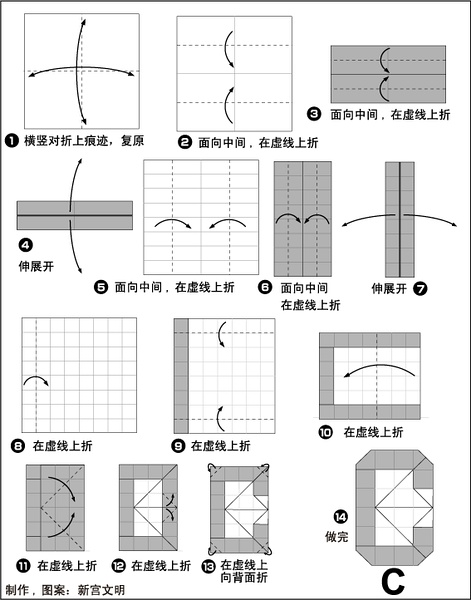 ❶ 横竖对折上痕迹，复原

❷ 面向中间，在虚线上折

❸ 面向中间，在虚线上折

❹ 伸展开

❺ 面向中间，在虚线上折

❻ 面向中间 在虚线上折

伸展开 ❼

❽ 在虚线上折

❾ 在虚线上折

❿ 在虚线上折

⓫ 在虚线上折

⓬ 在虚线上折

⓭ 在虚线上 向背面折

⓮ 做完

C

制作，图案：新宫文明