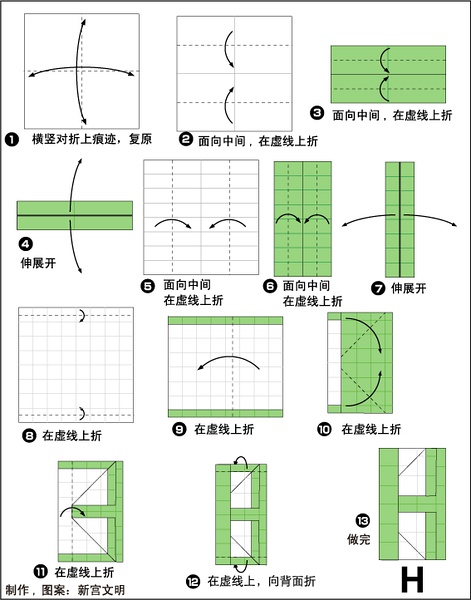 ❶ 横竖对折上痕迹，复原

❷ 面向中间，在虚线上折

❸ 面向中间，在虚线上折

❹ 伸展开

❺ 面向中间 在虚线上折

❻ 面向中间 在虚线上折

❼ 伸展开

❽ 在虚线上折

❾ 在虚线上折

❿ 在虚线上折

⓫ 在虚线上折

⓬ 在虚线上，向背面折

⓭ 做完

H

制作，图案：新宫文明