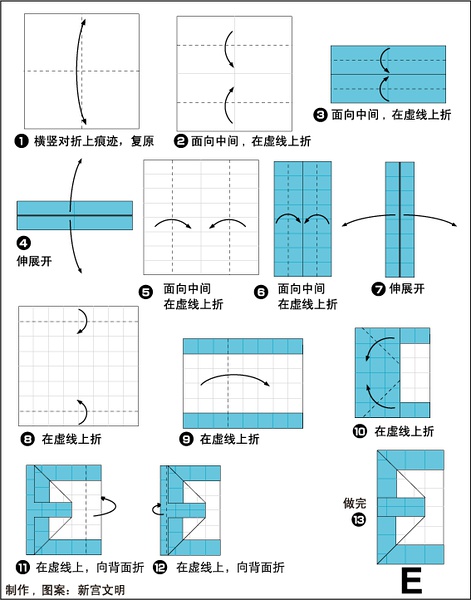 ❶ 横竖对折上痕迹，复原

❷ 面向中间，在虚线上折

❸ 面向中间，在虚线上折

❹ 伸展开

❺ 面向中间
在虚线上折

❻ 面向中间
在虚线上折

❼ 伸展开

❽ 在虚线上折

❾ 在虚线上折

❿ 在虚线上折

⓫ 在虚线上，向背面折

⓬ 在虚线上，向背面折

做完
⓭

E

制作，图案：新宫文明