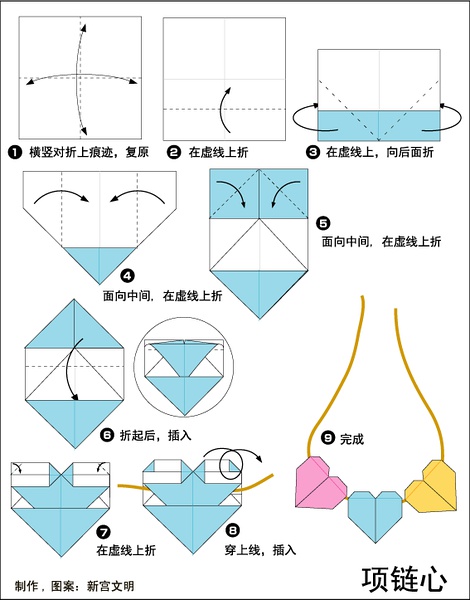 ❶ 横竖对折上痕迹，复原

❷ 在虚线上折

❸ 在虚线上，向后面折

❹ 面向中间，在虚线上折

❺ 面向中间，在虚线上折

❻ 折起后，插入

❼ 在虚线上折

❽ 穿上线，插入

❾ 完成

制作，图案：新宫文明

项链心