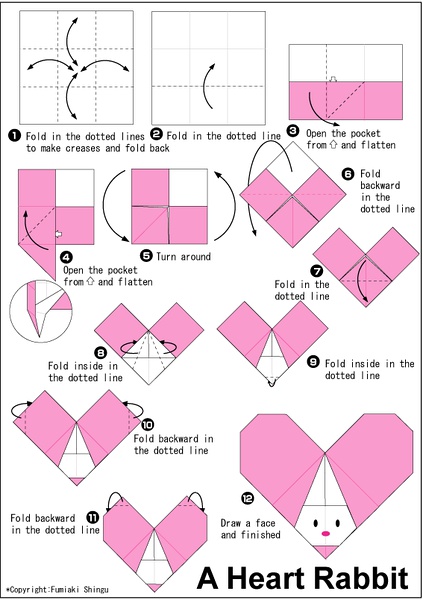 ❶ Fold in the dotted lines to make creases and fold back

❷ Fold in the dotted line

❸ Open the pocket from ⇧ and flatten

❹ Open the pocket from ⇧ and flatten

❺ Turn around

❻ Fold backward in the dotted line

❼ Fold in the dotted line

❽ Fold inside in the dotted line

❾ Fold inside in the dotted line

❿ Fold backward in the dotted line

⓫ Fold backward in the dotted line

⓬ Draw a face and finished

A Heart Rabbit

*Copyright:Fumiaki Shingu