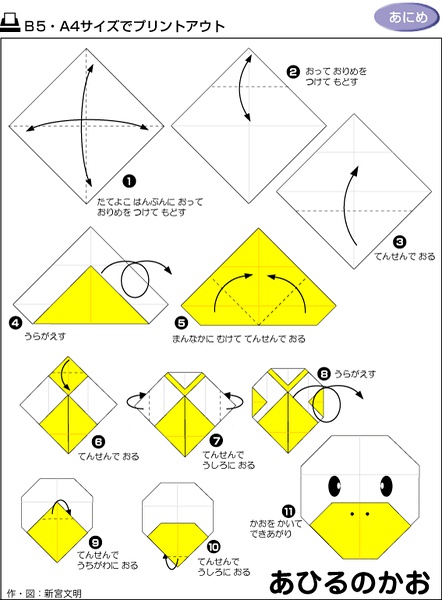 B5・A4サイズでプリントアウト

あにめ

❶ たてよこ はんぶんに おって おりめを つけて もどす

❷ おって おりめを つけて もどす

❸ てんせんで おる

❹ うらがえす

❺ まんなかに むけて てんせんで おる

❻ てんせんで おる

❼ てんせんで うしろに おる

❽ うらがえす

❾ てんせんで うちがわに おる

❿ てんせんで うしろに おる

⓫ かおを かいて できあがり

あひるのかお

作・図：新宮文明